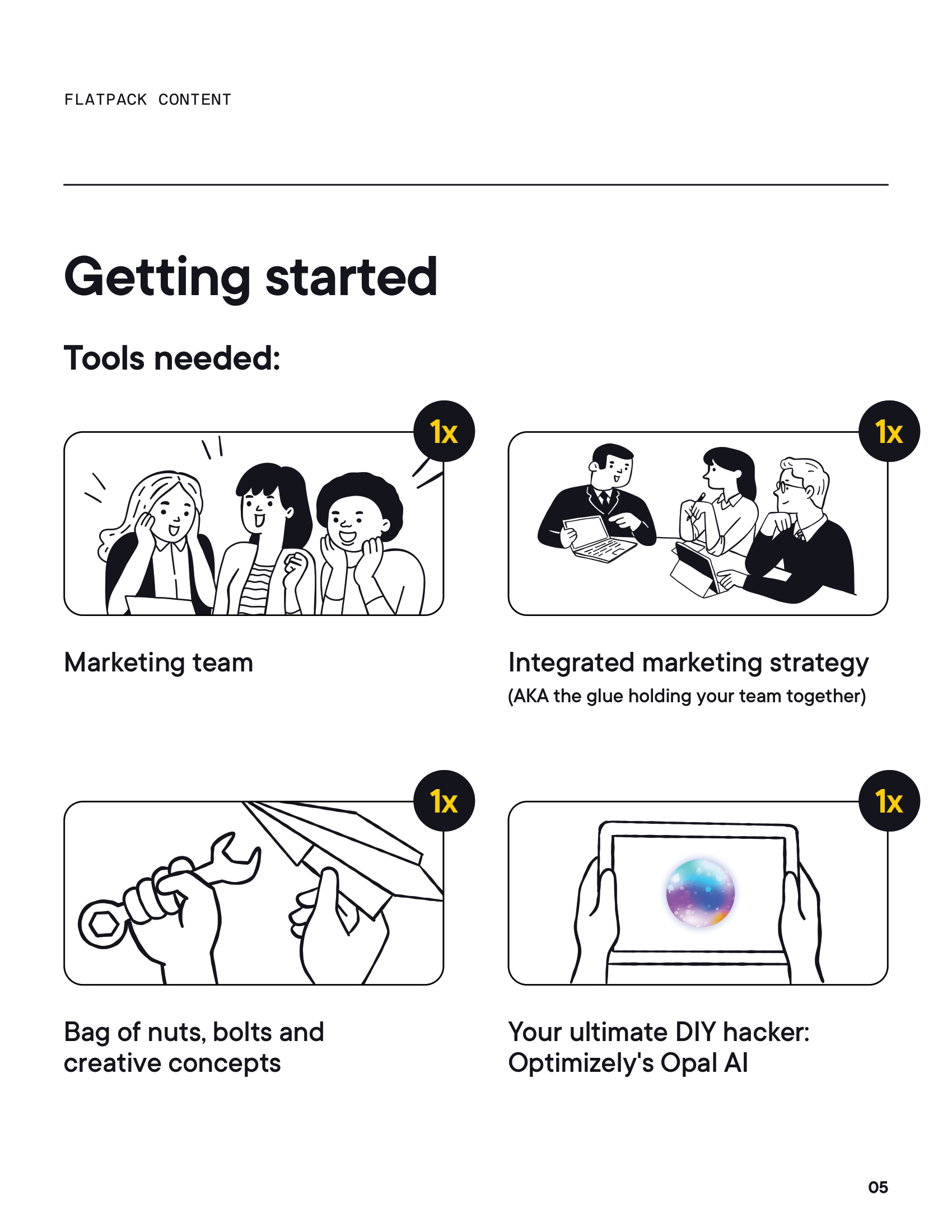 FLATPACK CONTENT

Getting started

Tools needed:

1x

Marketing team

1x

Integrated marketing strategy
(AKA the glue holding your team together)

1x

Bag of nuts, bolts and creative concepts

1x

Your ultimate DIY hacker: Optimizely's Opal AI

05